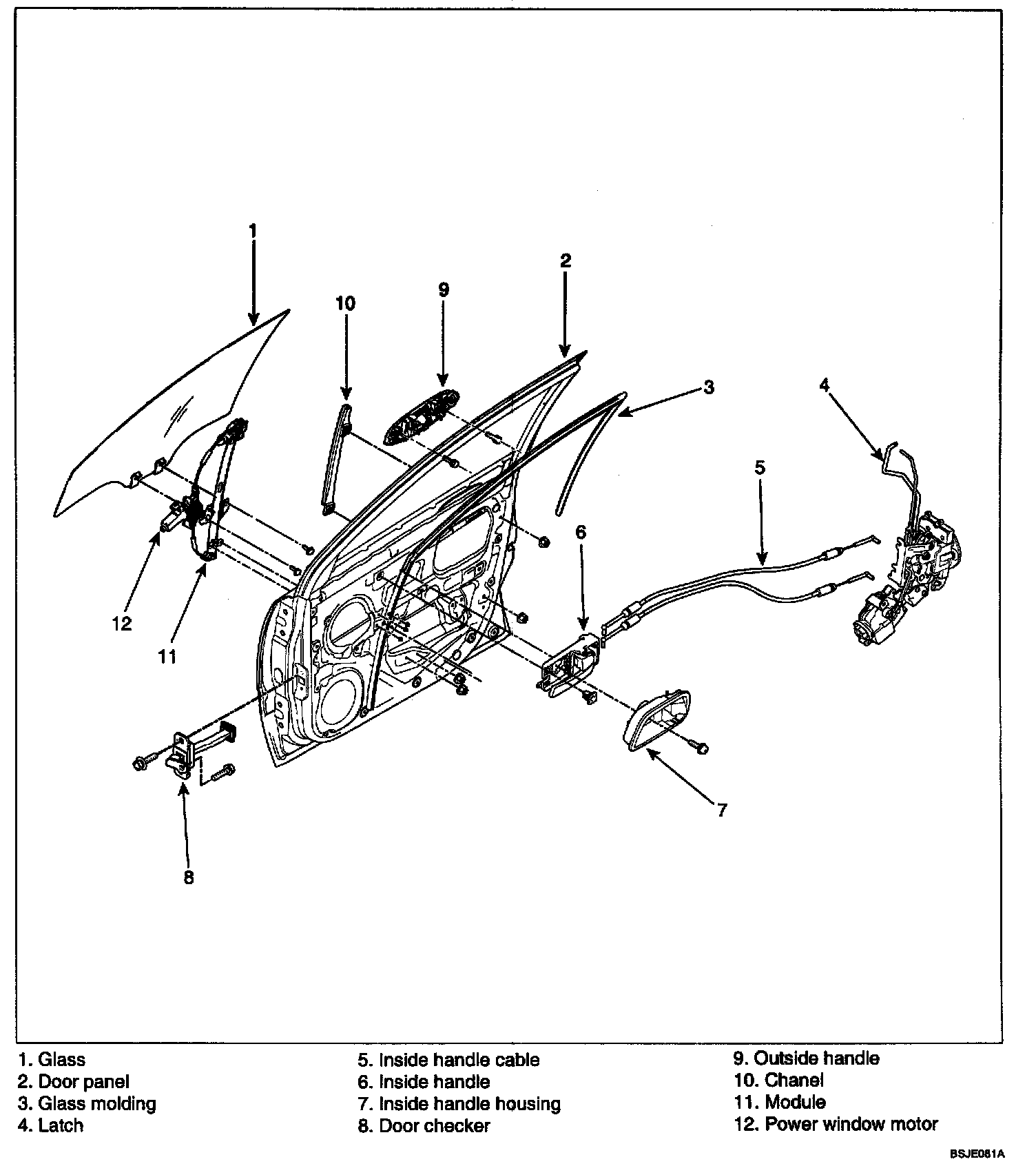 1
2
10
9
3
4
5
6
12
11
7
8

1. Glass
2. Door panel
3. Glass molding
4. Latch

5. Inside handle cable
6. Inside handle
7. Inside handle housing
8. Door checker

9. Outside handle
10. Chanel
11. Module
12. Power window motor

BSJE081A