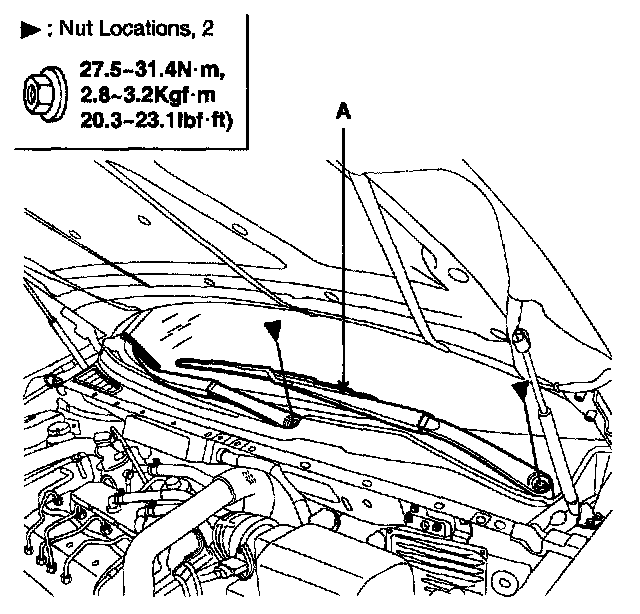 ▶ : Nut Locations, 2

27.5~31.4N·m,
2.8~3.2Kgf·m
20.3~23.1lbf·ft)

A