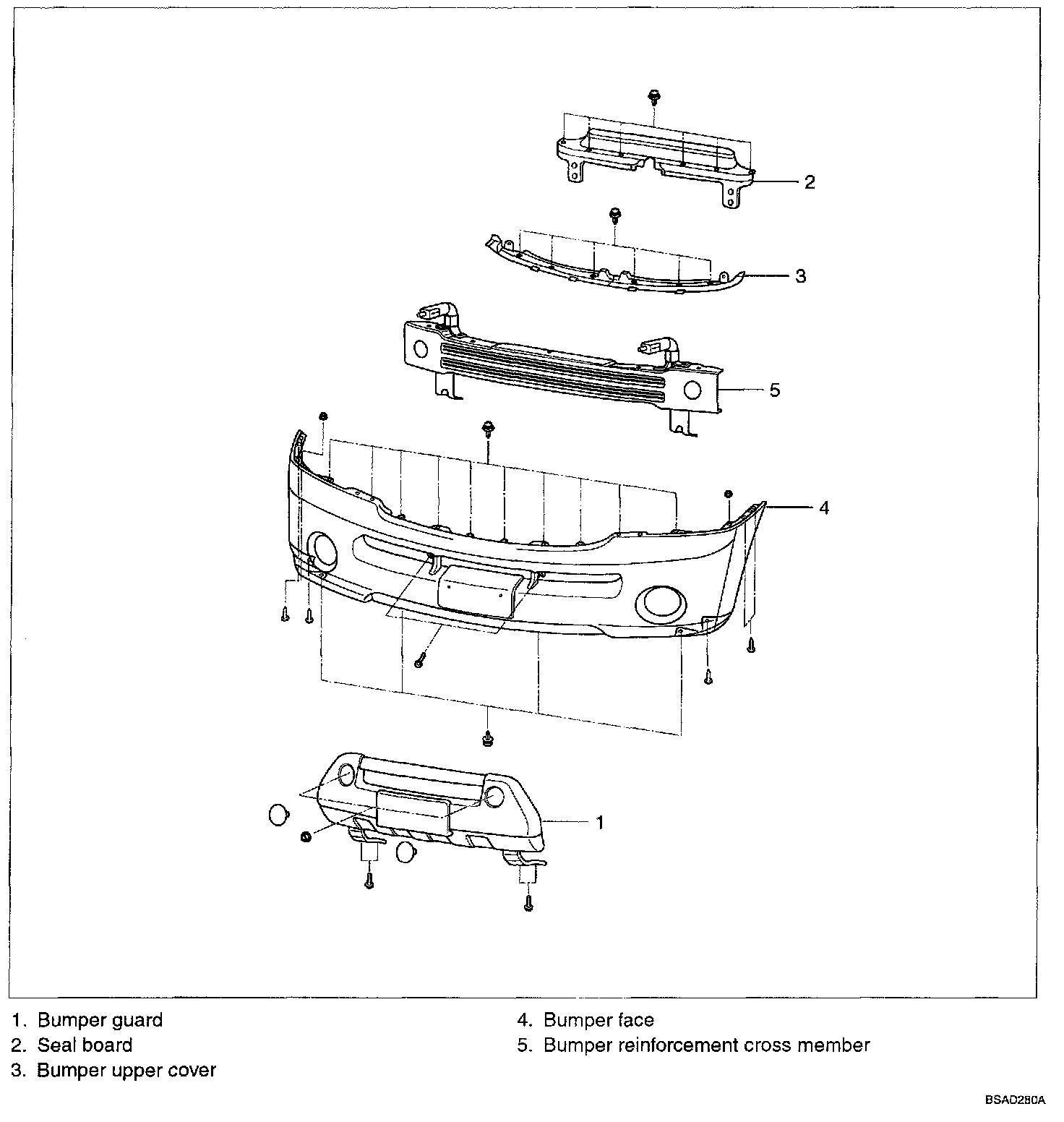 2

3

5

4

1

1. Bumper guard
2. Seal board
3. Bumper upper cover

4. Bumper face
5. Bumper reinforcement cross member

BSAD280A