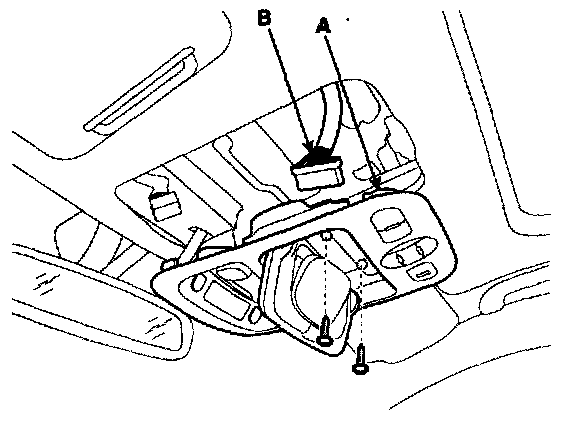 B
A