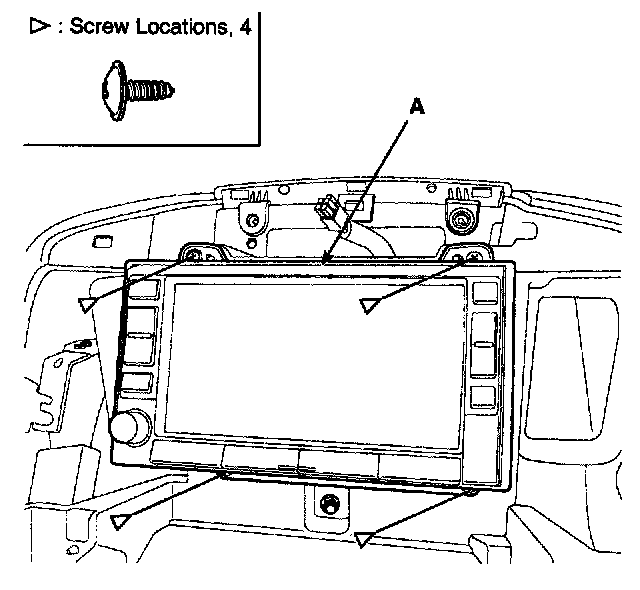 ▷ : Screw Locations, 4

A