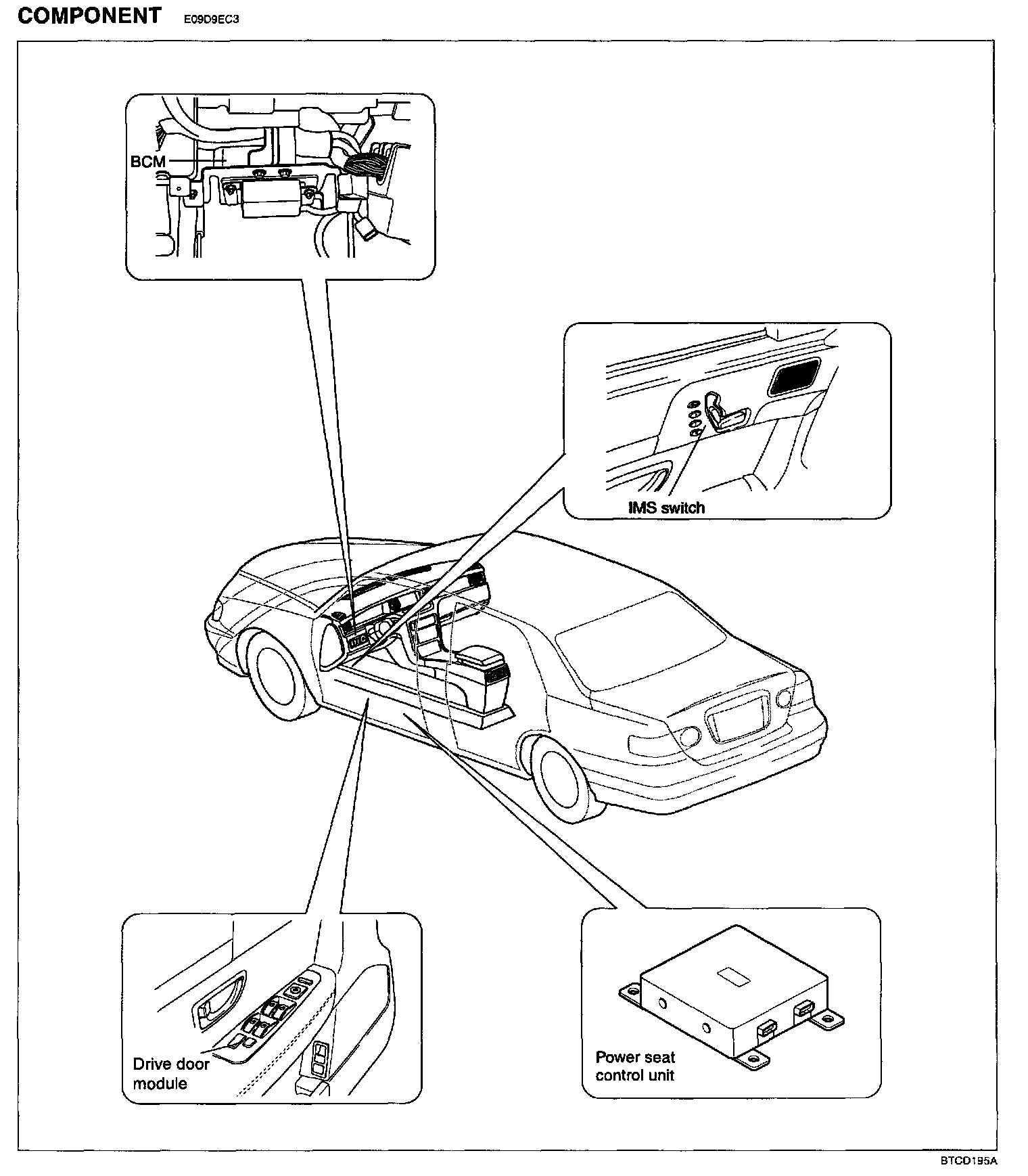 COMPONENT E09D9EC3

BCM

IMS switch

Drive door module

Power seat control unit

BTCD195A