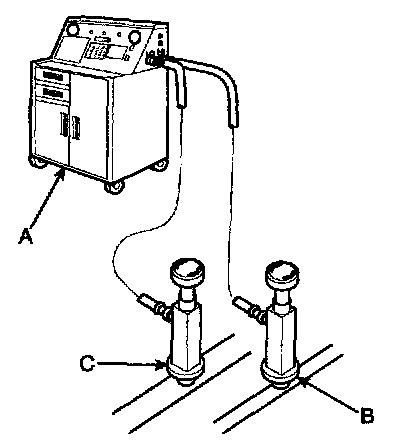 A

C

B