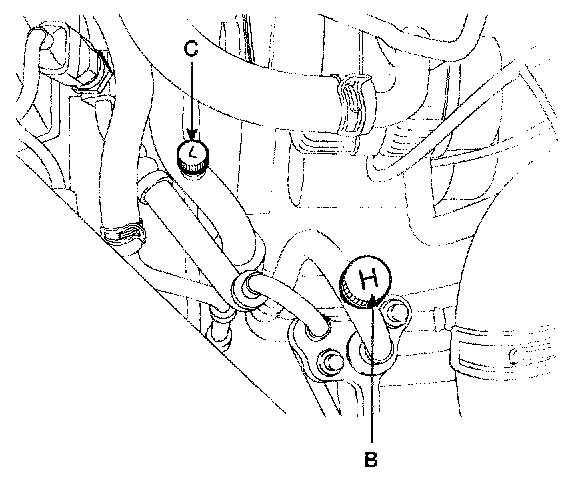 C
L
H
B