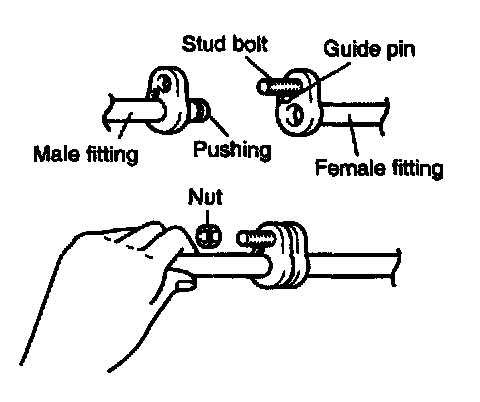 Stud bolt
Guide pin
Male fitting
Pushing
Female fitting
Nut