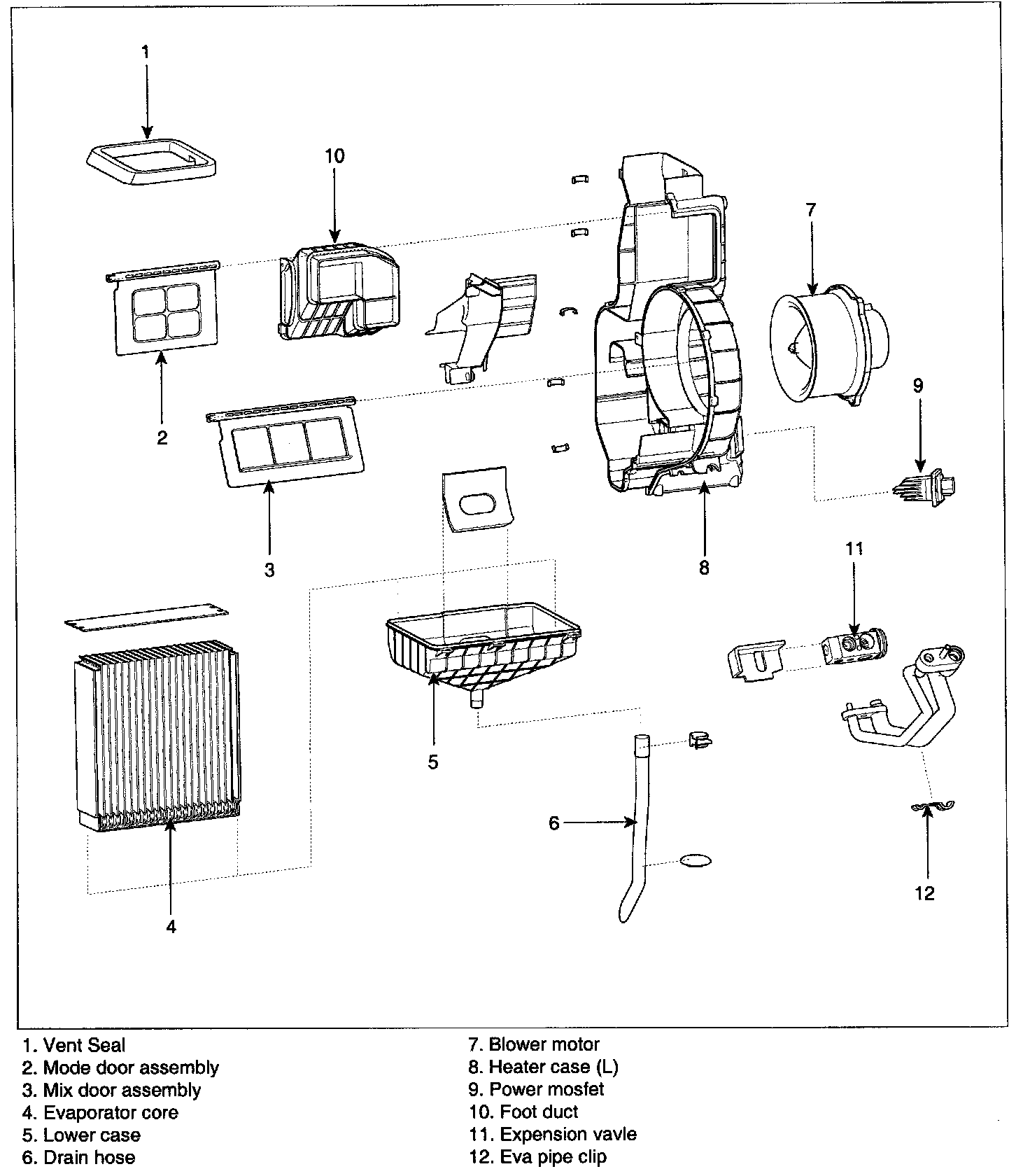 1

10

7

9

2

3

8

11

5

6

12

4

1. Vent Seal
2. Mode door assembly
3. Mix door assembly
4. Evaporator core
5. Lower case
6. Drain hose

7. Blower motor
8. Heater case (L)
9. Power mosfet
10. Foot duct
11. Expension vavle
12. Eva pipe clip