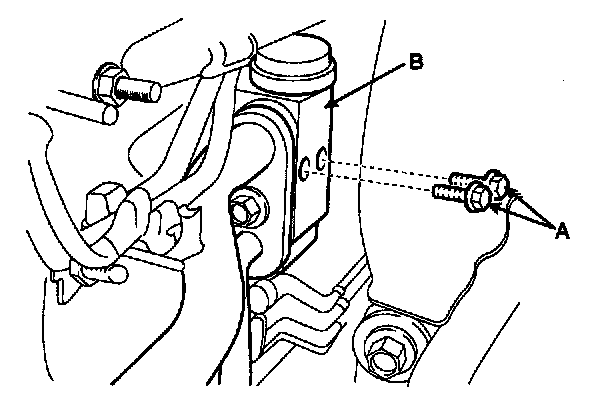 B

A