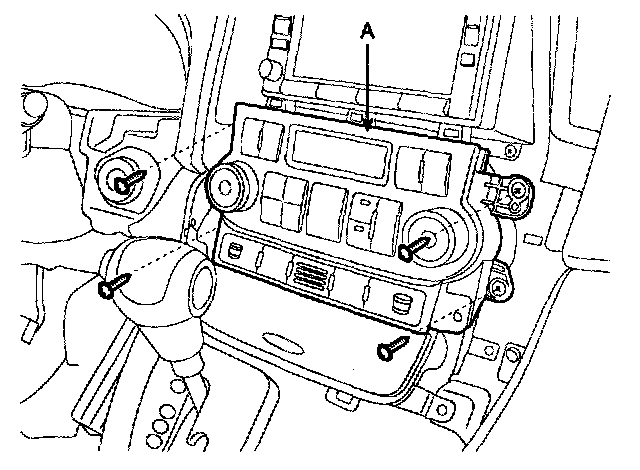 A