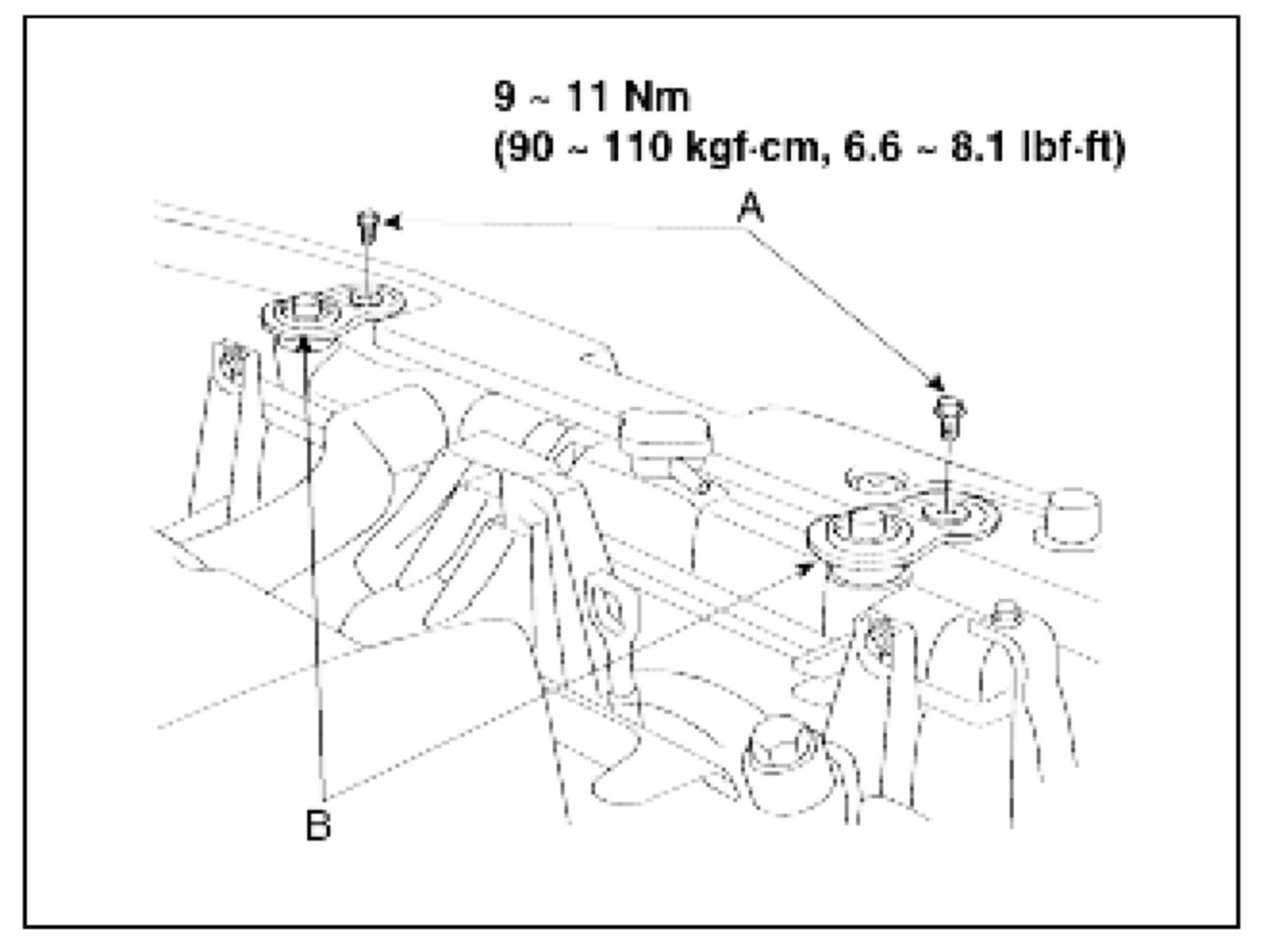 9 ~ 11 Nm
(90 ~ 110 kgf·cm, 6.6 ~ 8.1 lbf·ft)

A

B