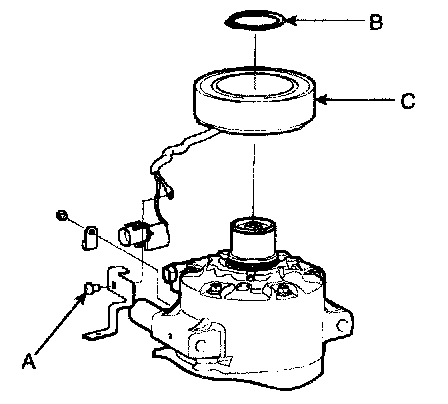 B
C
A