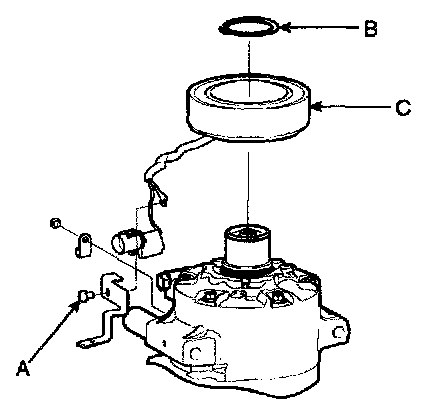 B

C

A