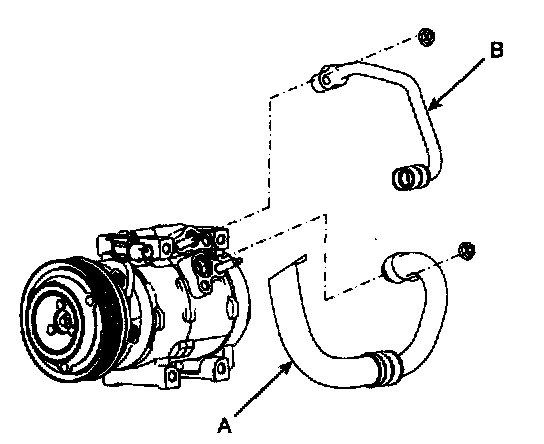 B

A