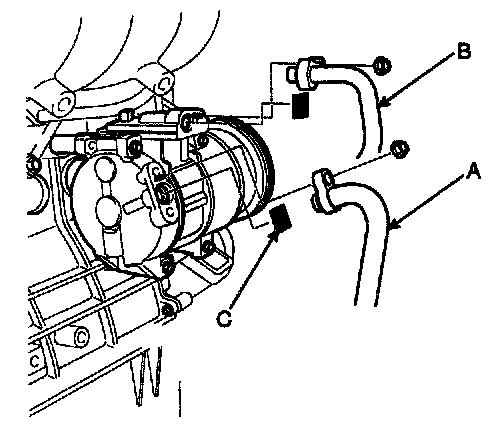 B
A
C