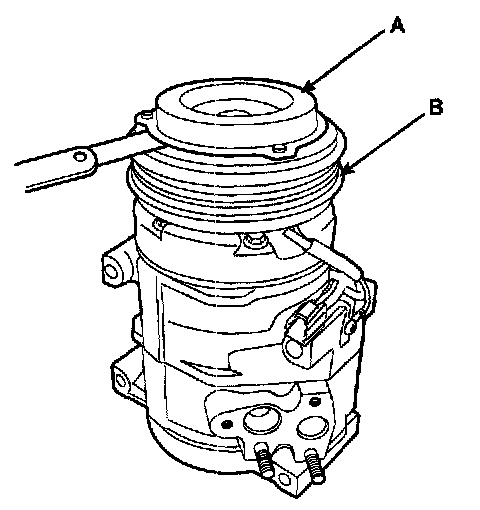 A

B