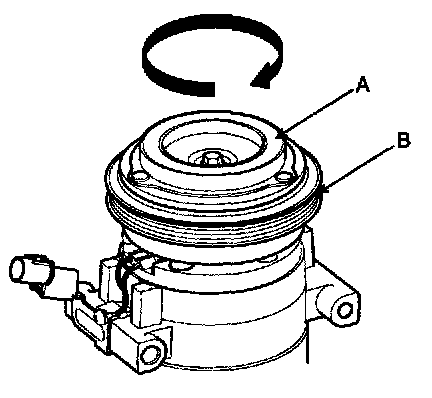 A
B