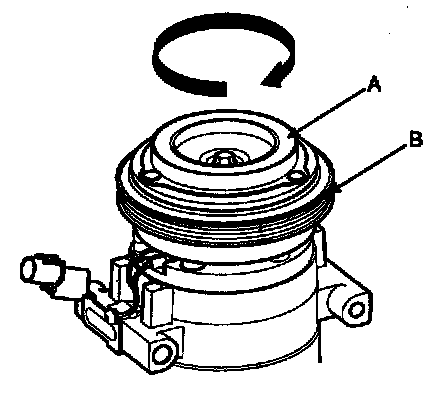 A
B