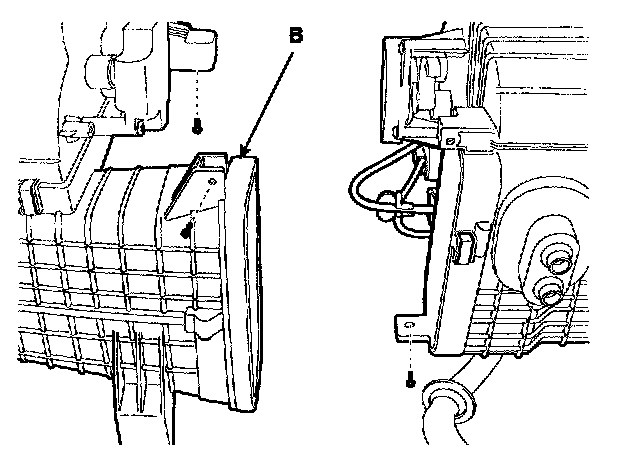 B