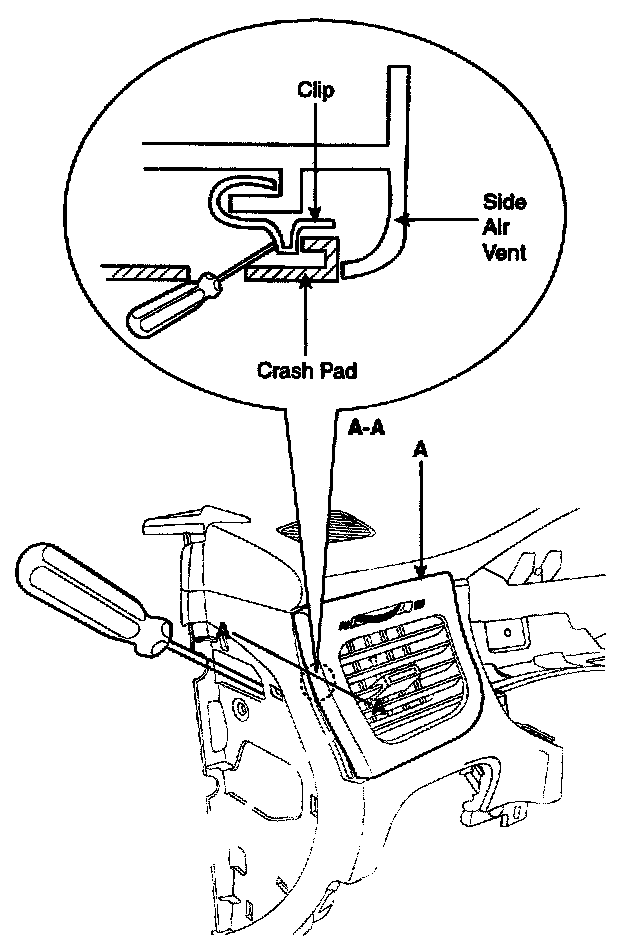 Clip

Side Air Vent

Crash Pad

A-A

A

A

A