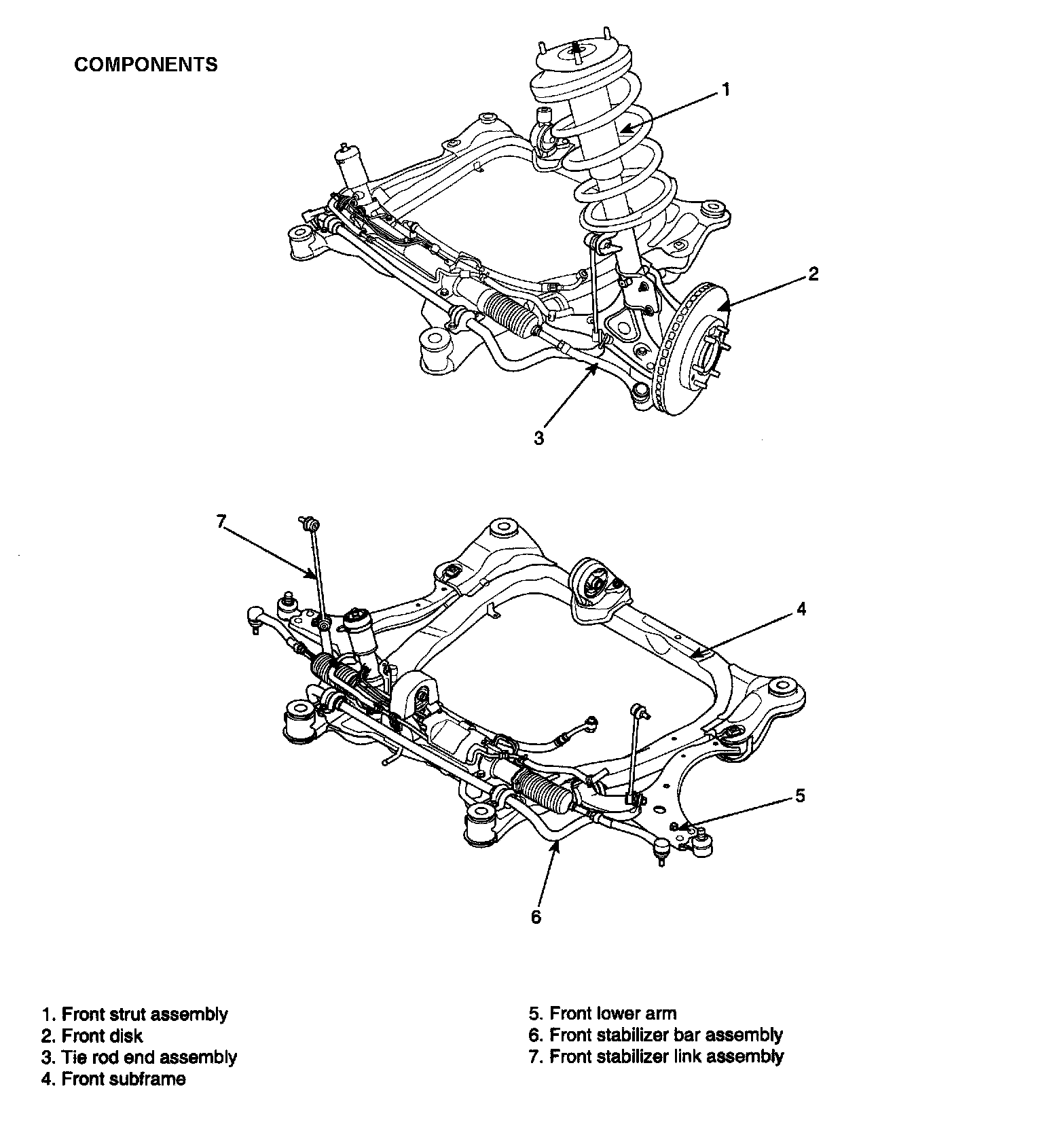 COMPONENTS

1

2

3

7

4

5

6

1. Front strut assembly
2. Front disk
3. Tie rod end assembly
4. Front subframe

5. Front lower arm
6. Front stabilizer bar assembly
7. Front stabilizer link assembly