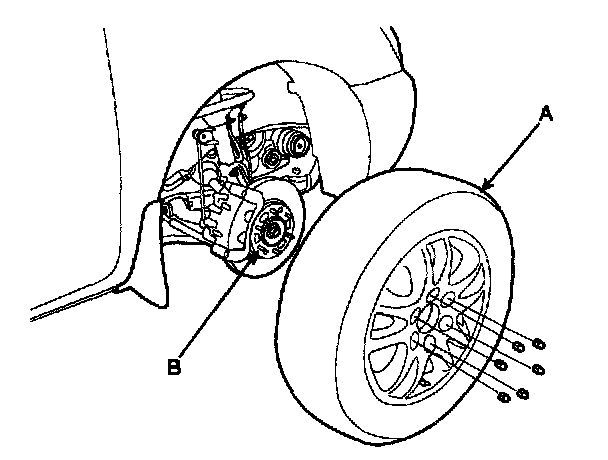 A

B