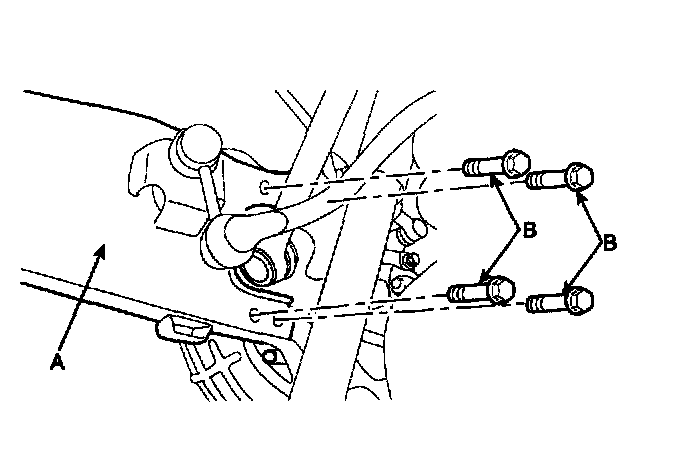 B
B
A