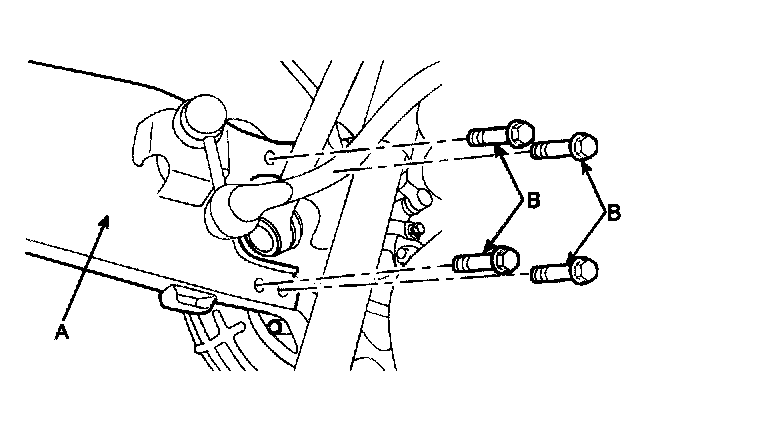 B
B
A