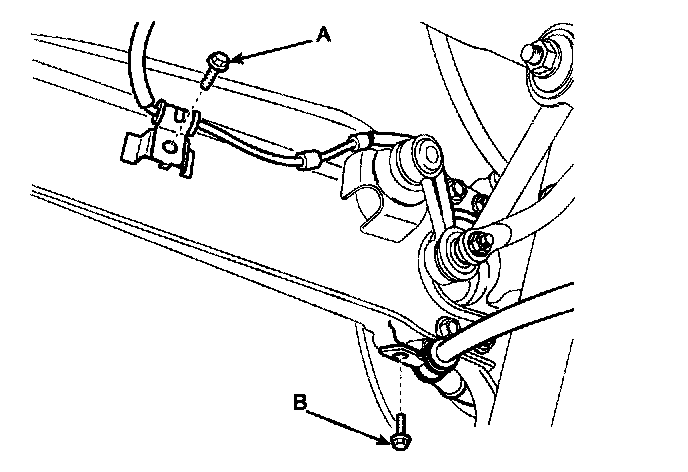 A

B