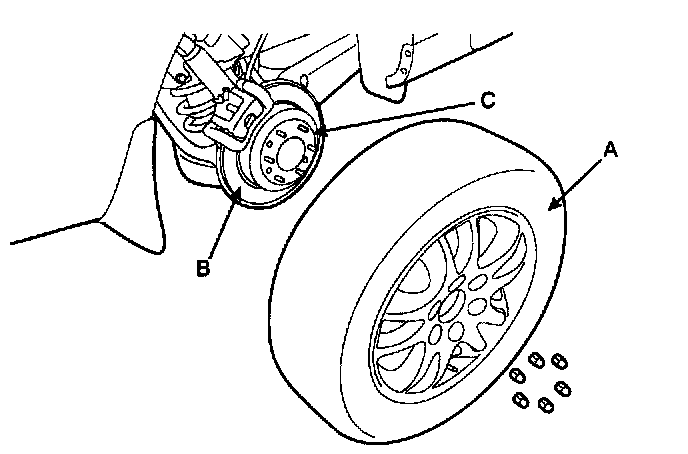 C
A
B