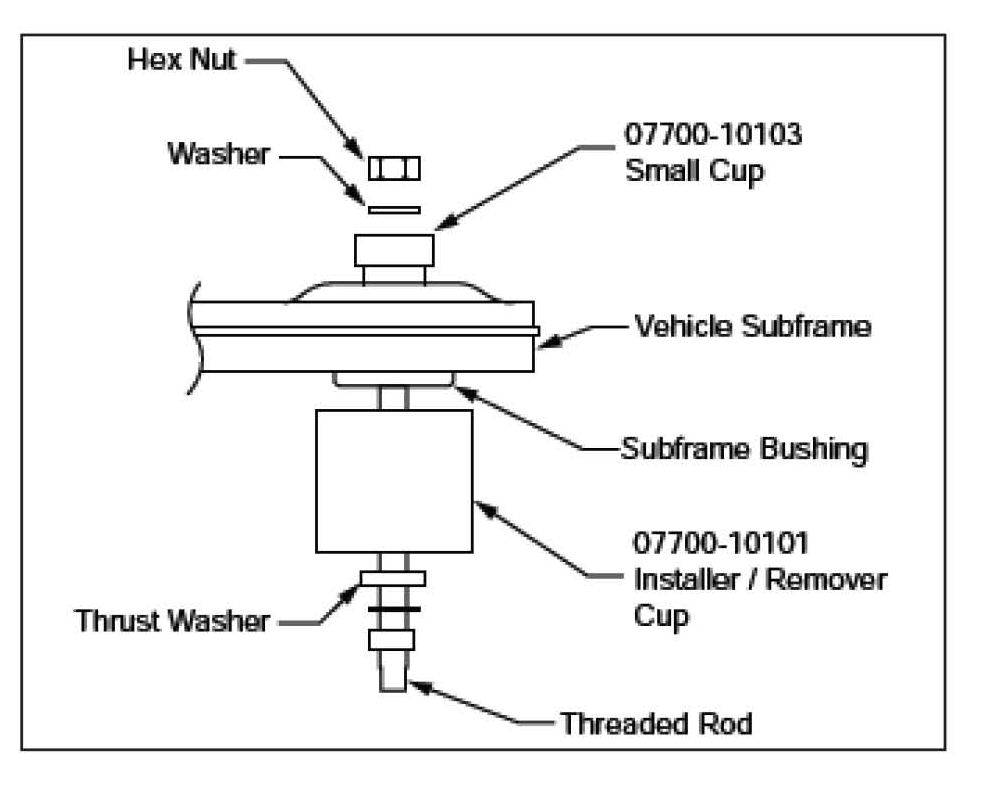 Hex Nut

Washer

07700-10103
Small Cup

Vehicle Subframe

Subframe Bushing

07700-10101
Installer / Remover
Cup

Thrust Washer

Threaded Rod