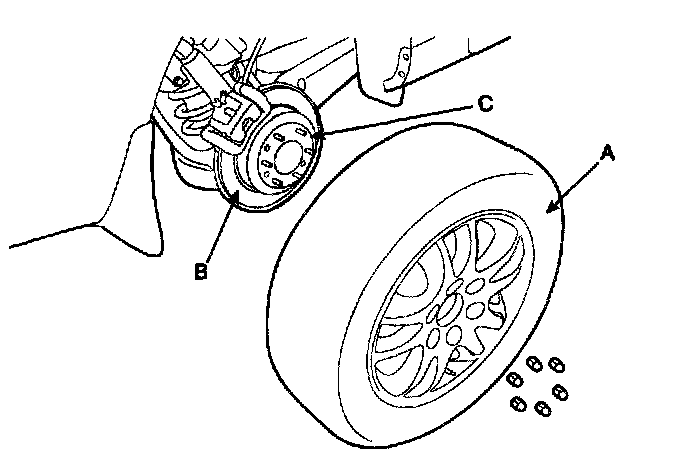 C
A
B