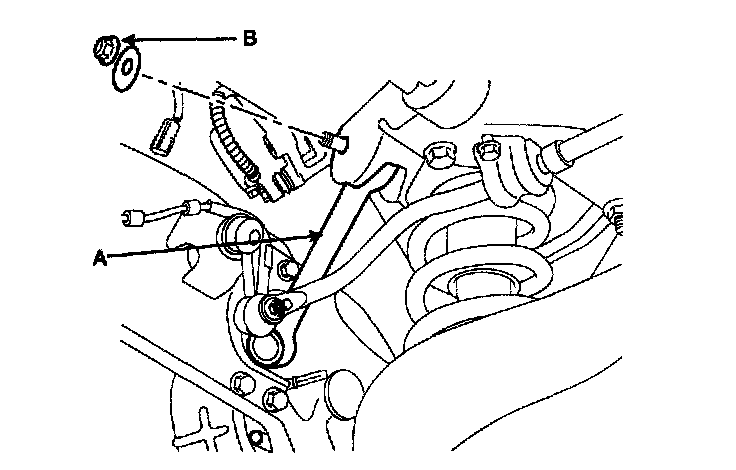 B

A