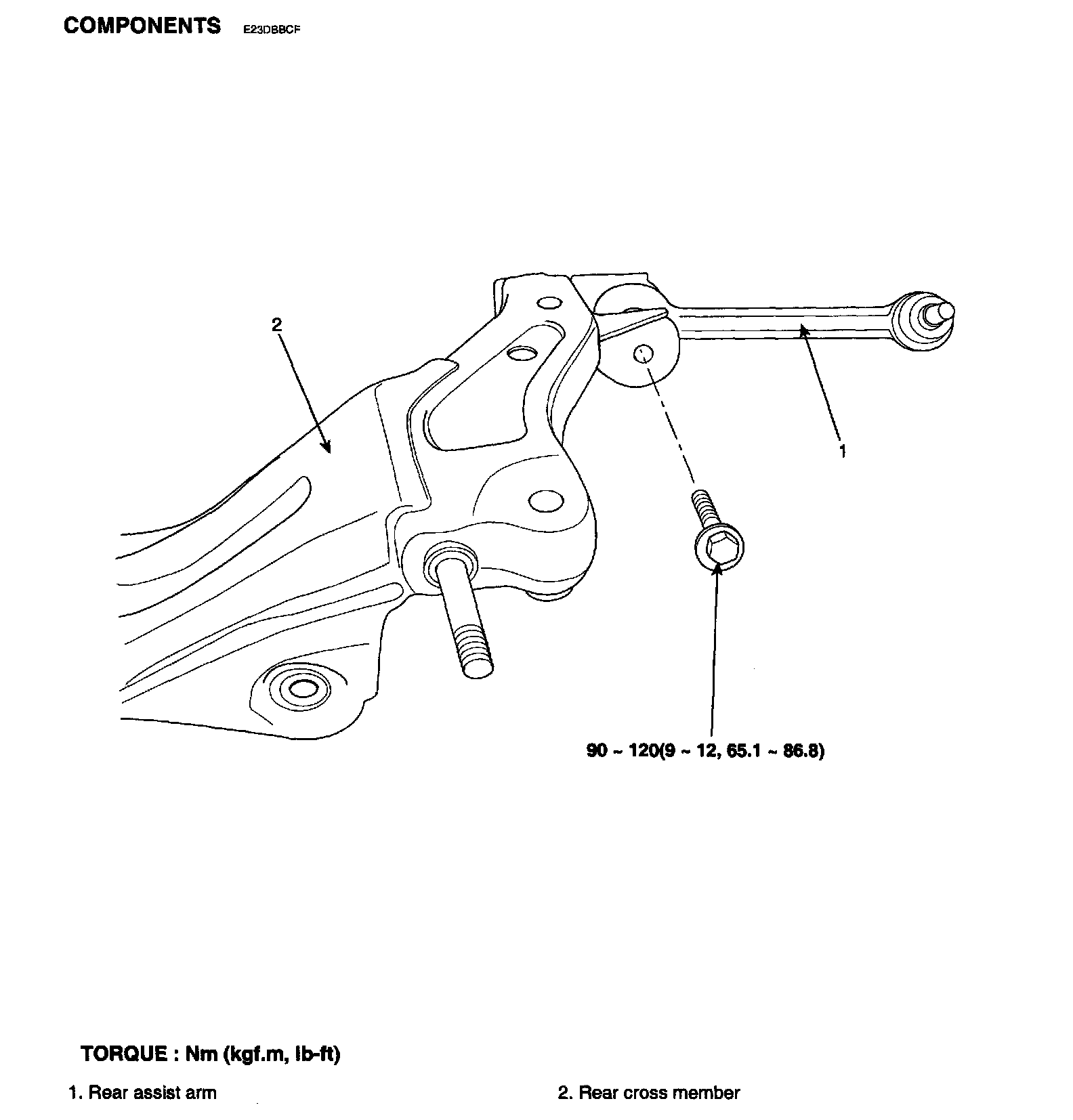 COMPONENTS E23DBBCF

2

1

90 ~ 120(9 ~ 12, 65.1 ~ 86.8)

TORQUE : Nm (kgf.m, lb-ft)

1. Rear assist arm

2. Rear cross member