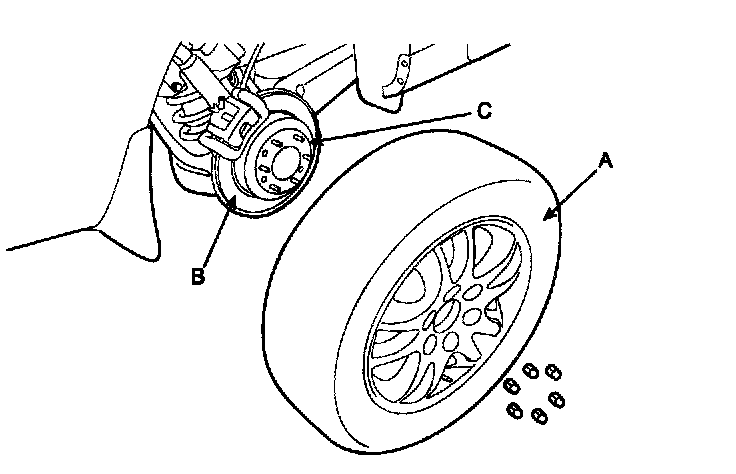 C
A
B