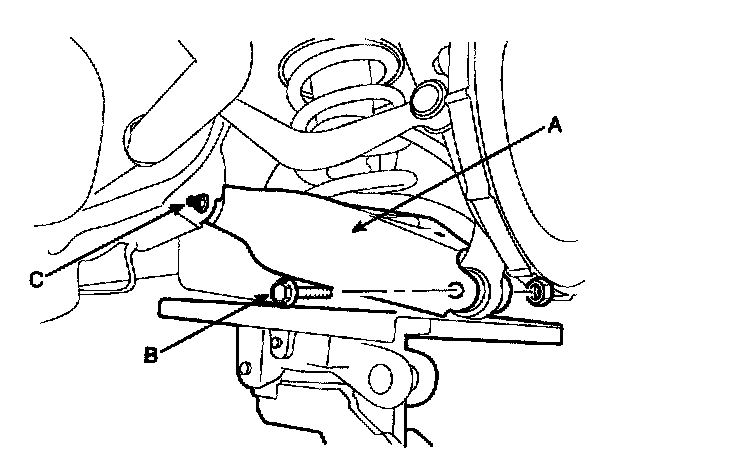 A
C
B