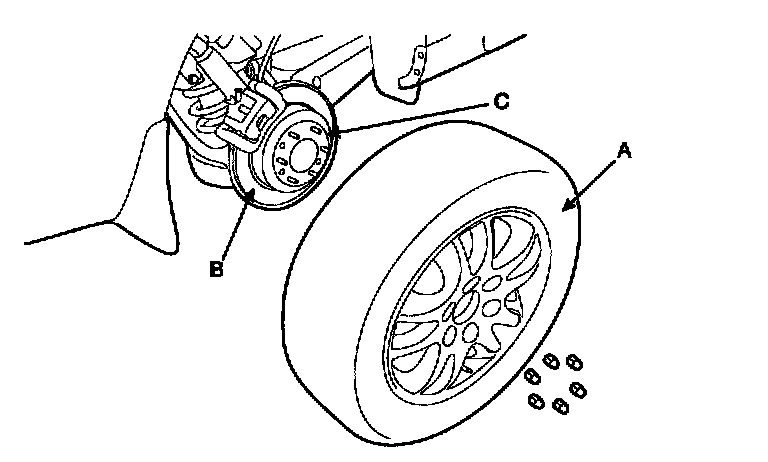 C
A
B