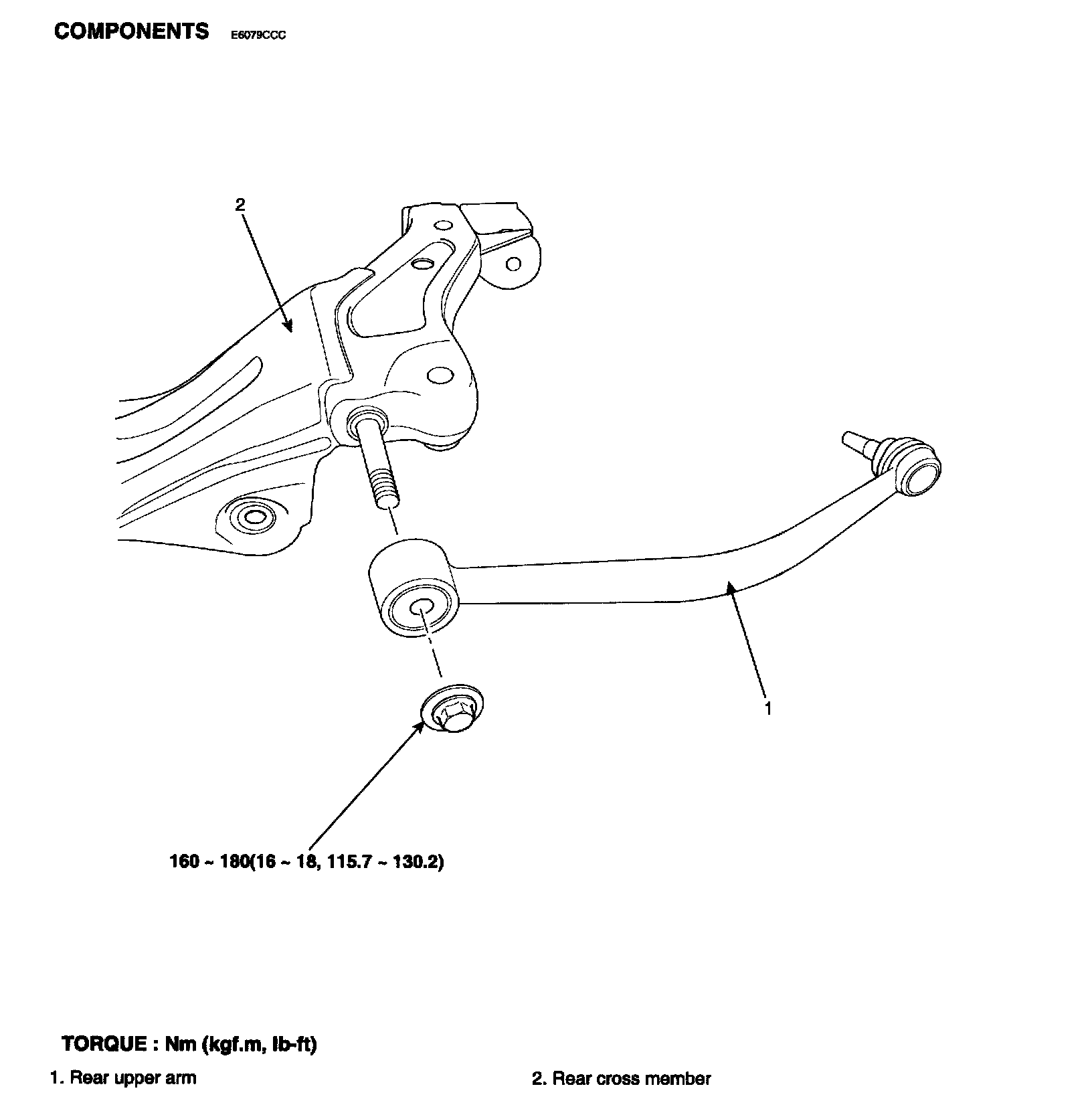 COMPONENTS E6079CCC

2

1

160 ~ 180(16 ~ 18, 115.7 ~ 130.2)

TORQUE : Nm (kgf.m, lb-ft)

1. Rear upper arm

2. Rear cross member