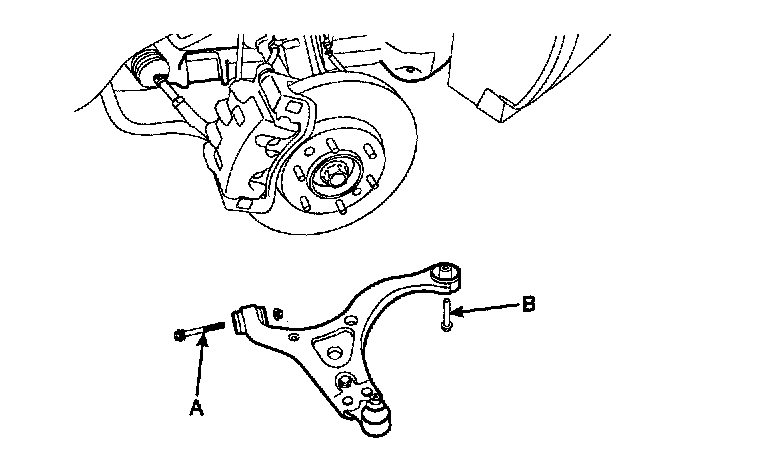 B
A