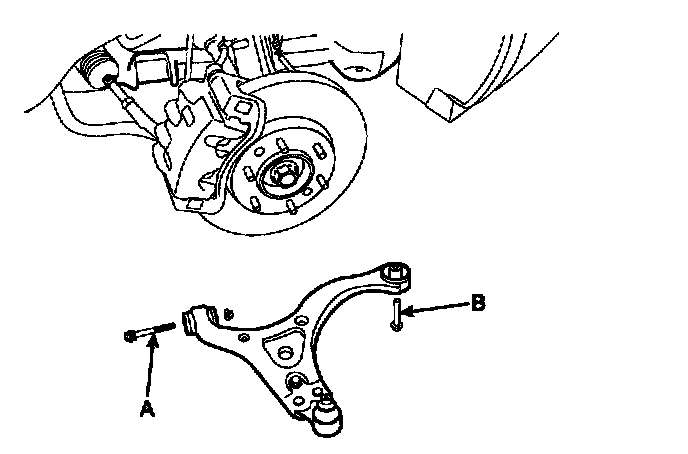 B

A