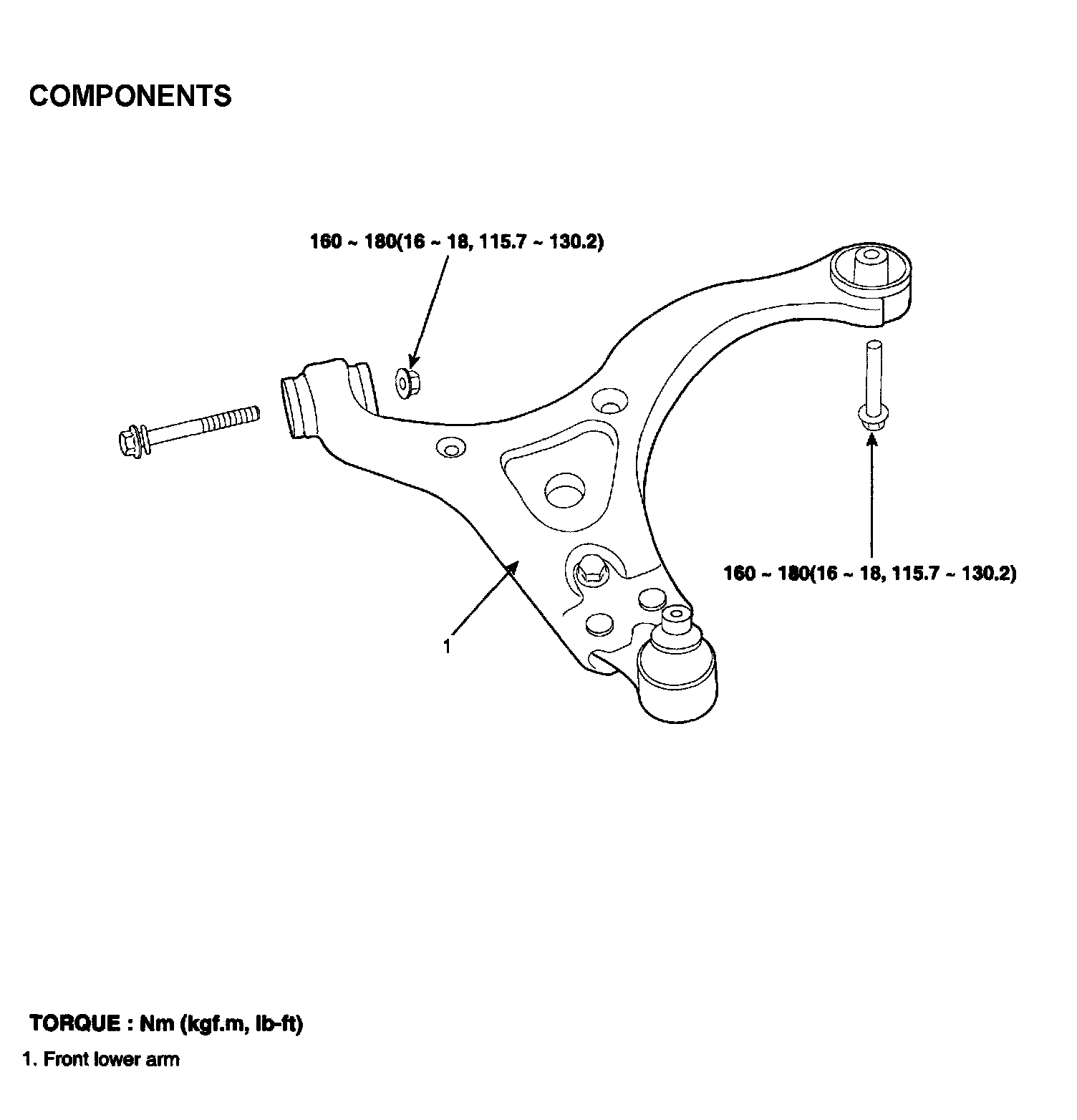 COMPONENTS

160 ~ 180(16 ~ 18, 115.7 ~ 130.2)

160 ~ 180(16 ~ 18, 115.7 ~ 130.2)

1

TORQUE : Nm (kgf.m, lb-ft)

1. Front lower arm