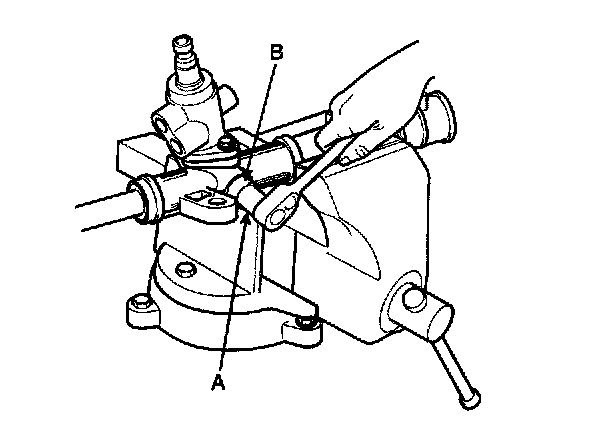 B

A