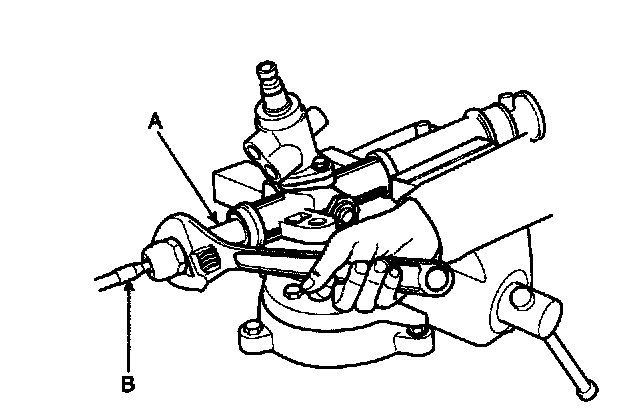 A
B