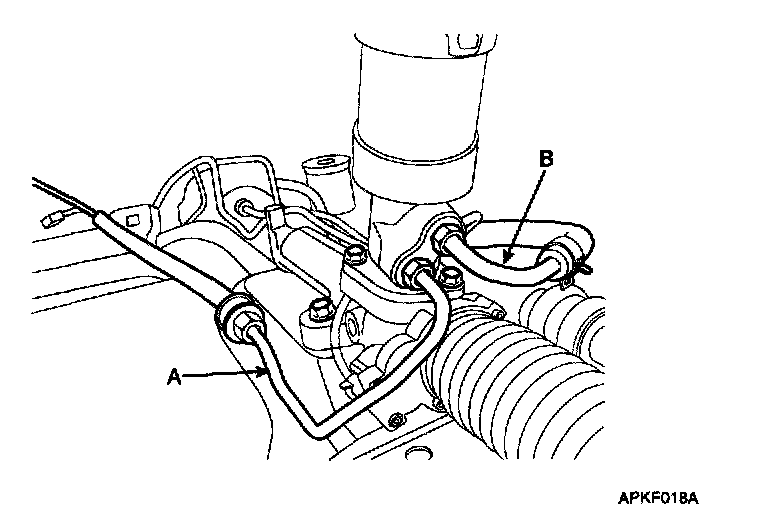 B

A

APKF018A