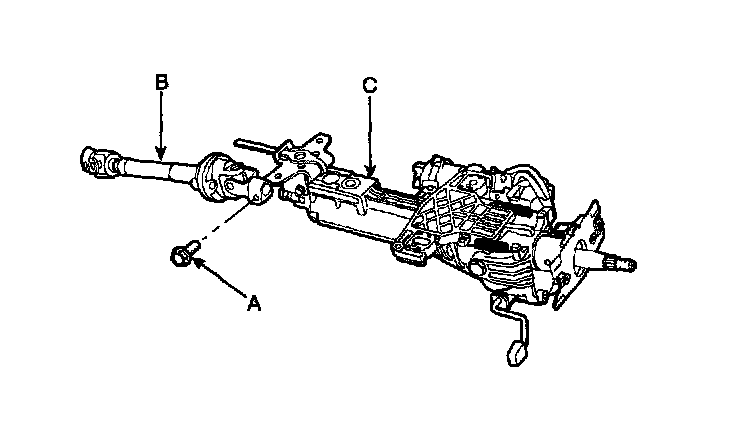 B
C
A