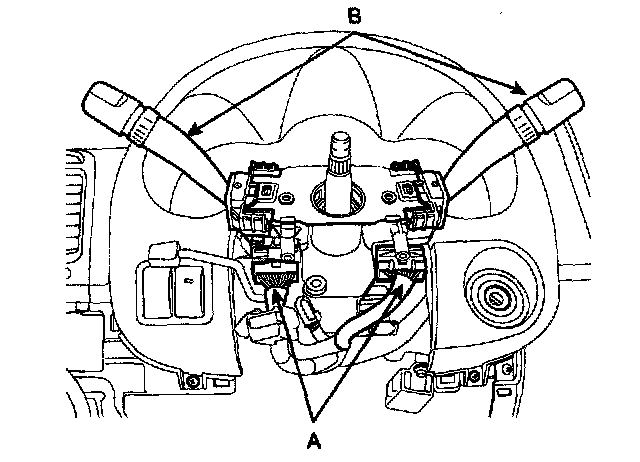 B

A