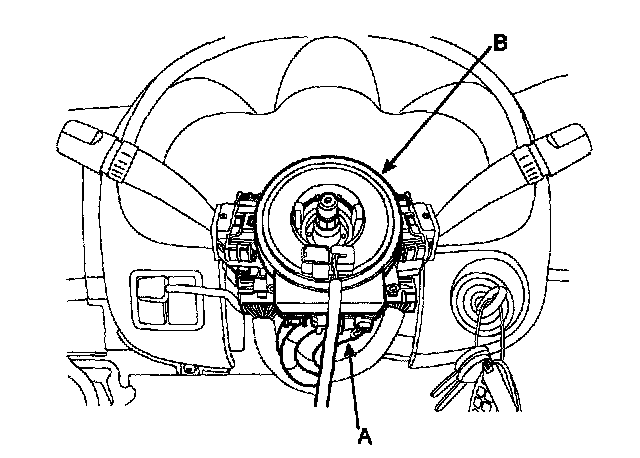 B

A