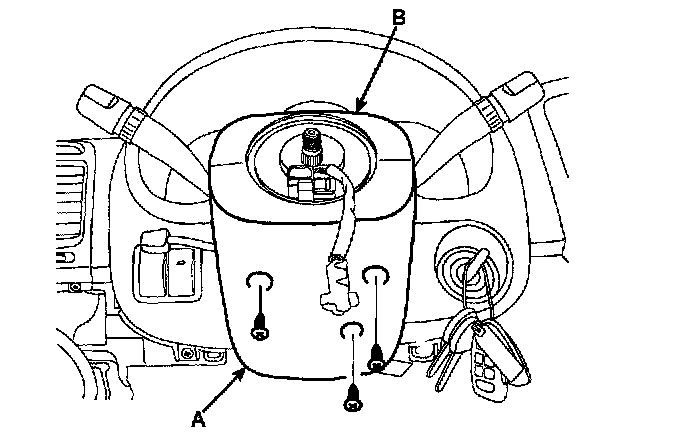 B
A