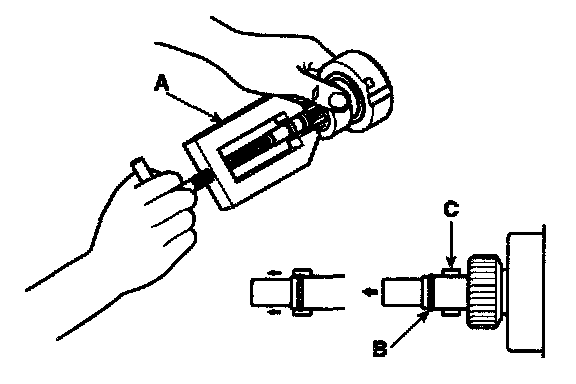 A

C

B