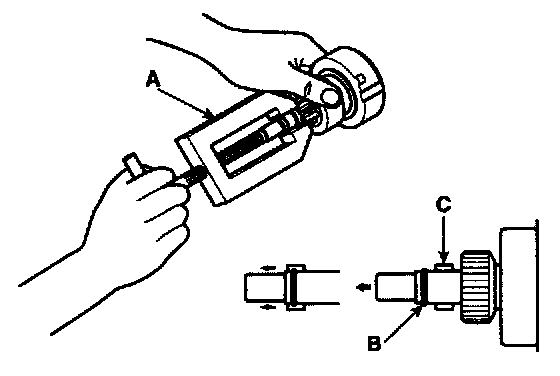 A

C

B