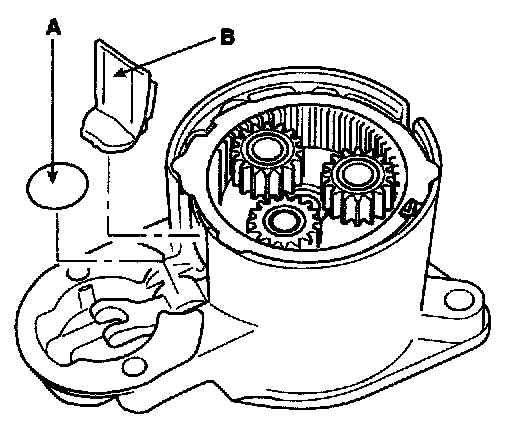 A
B