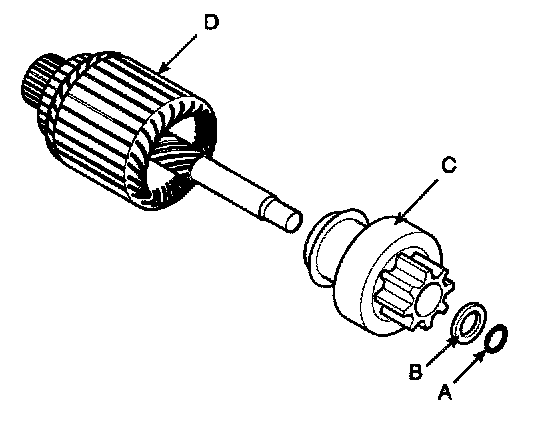 D
C
B
A